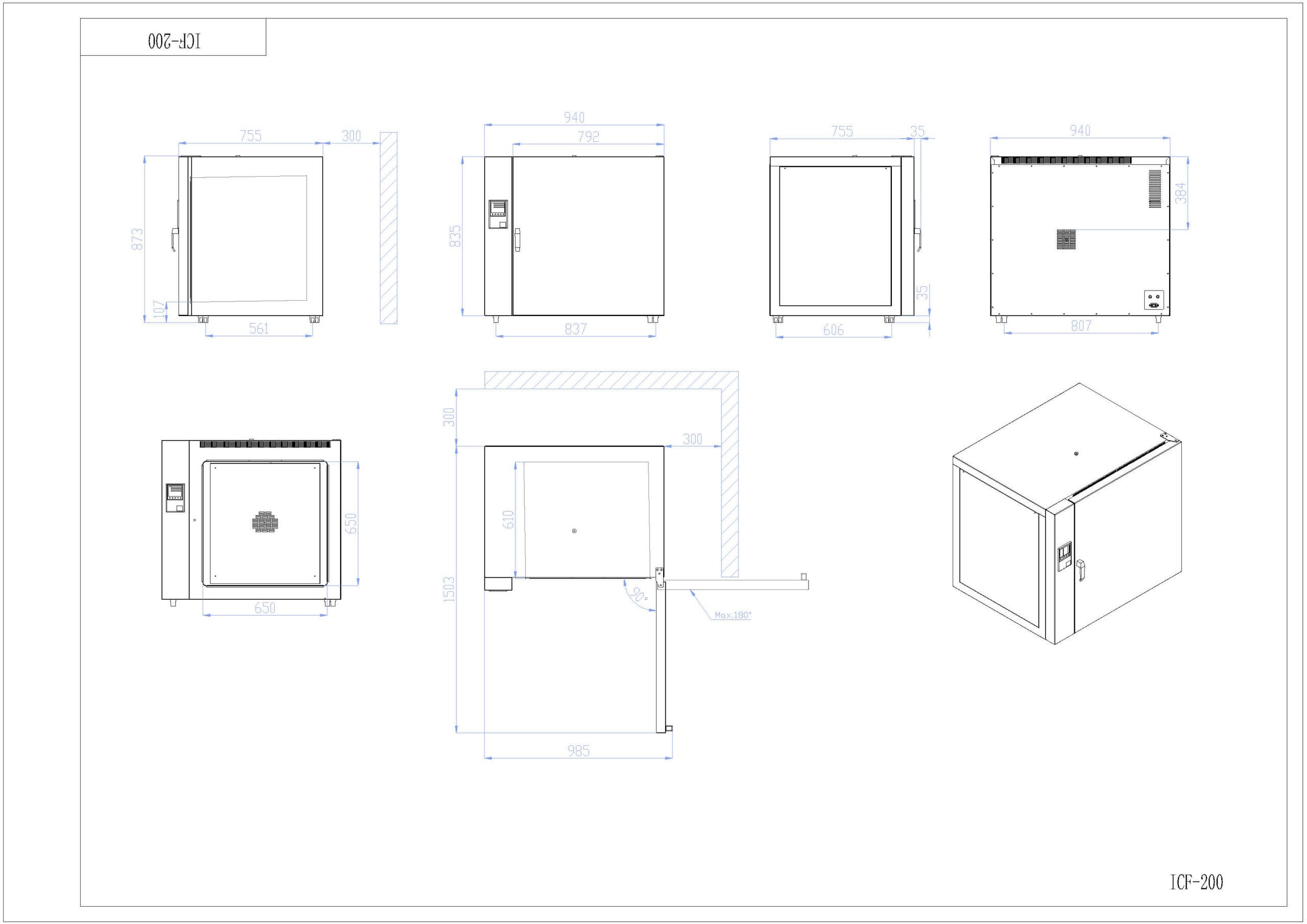 ICF-200

755
300
873
107
561

940
792
835
837

755
35
35
606

940
384
807

650
650

300
300
610
1503
90°
Max.180°
985

ICF-200